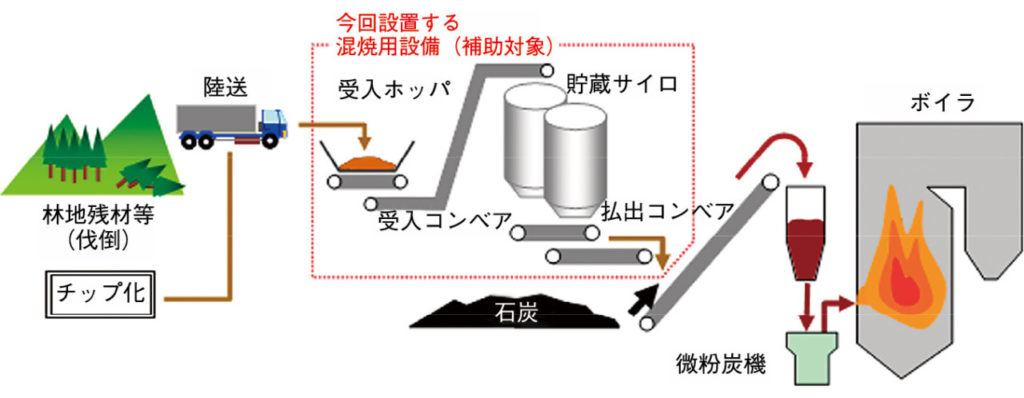 今回設置する
混焼用設備（補助対象）

陸送

受入ホッパ

貯蔵サイロ

ボイラ

林地残材等
（伐倒）

受入コンベア

払出コンベア

チップ化

石炭

微粉炭機